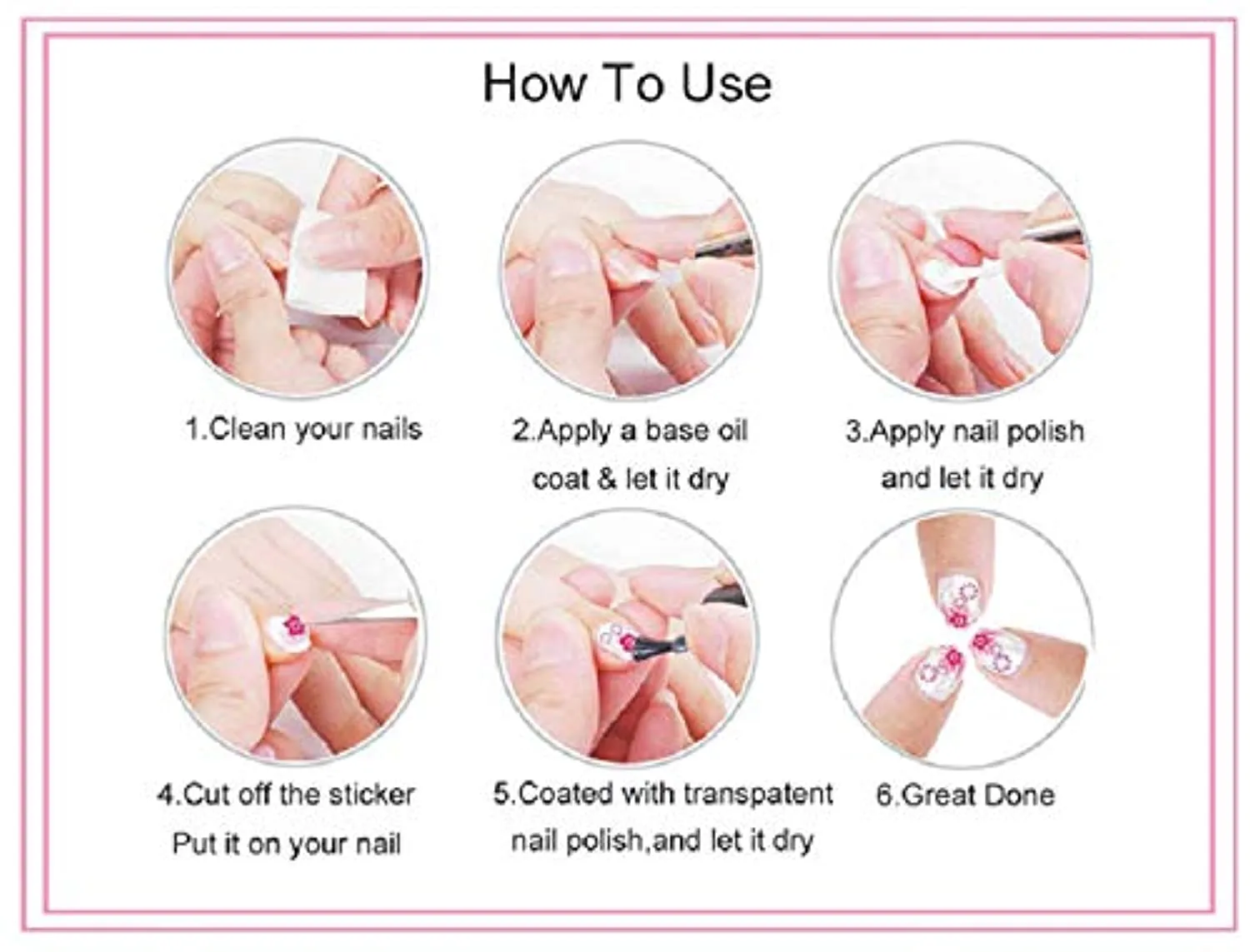 How To Use

1.Clean your nails

2.Apply a base oil coat & let it dry

3.Apply nail polish and let it dry

4.Cut off the sticker Put it on your nail

5.Coated with transpatent nail polish,and let it dry

6.Great Done